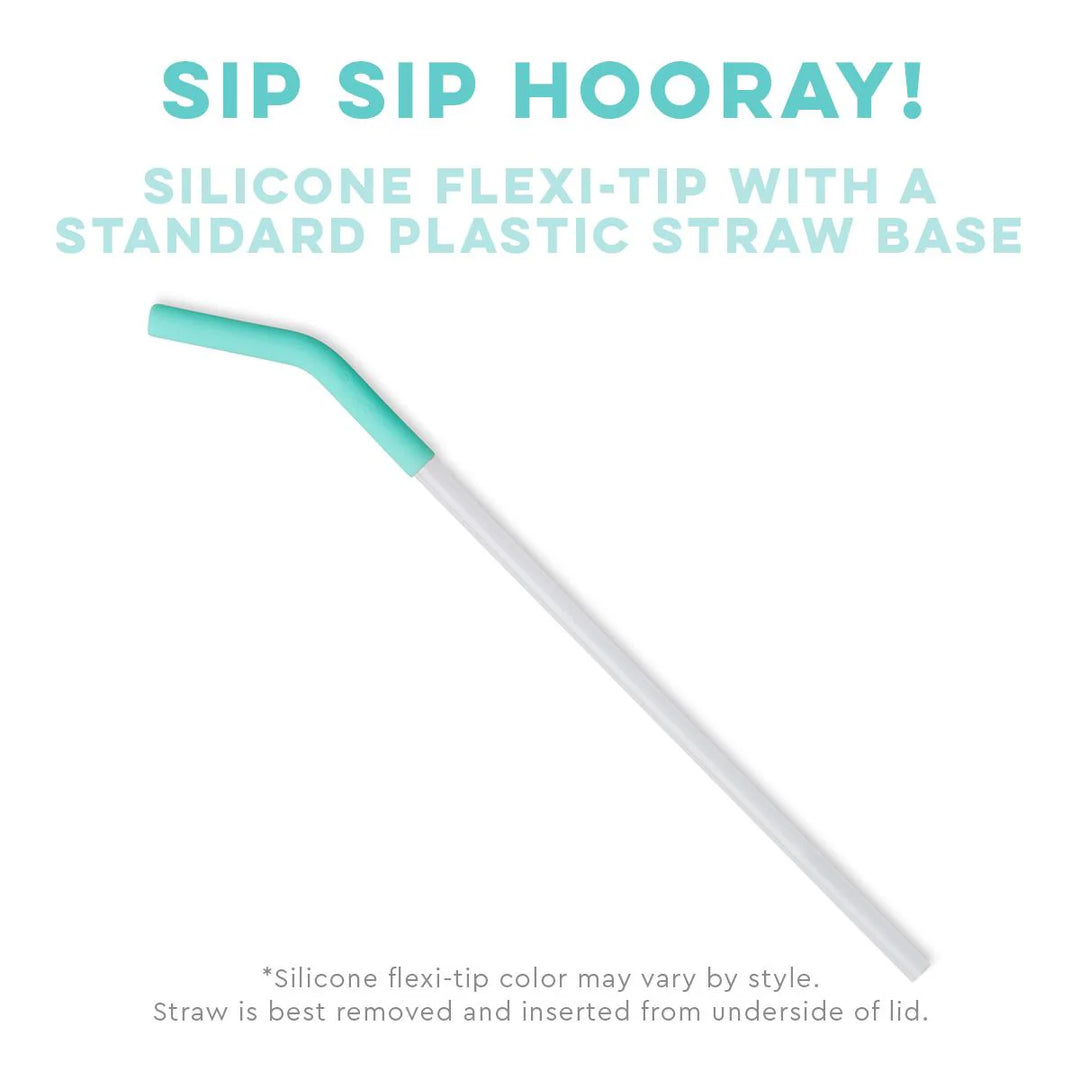 SIP SIP HOORAY!

SILICONE FLEXI-TIP WITH A STANDARD PLASTIC STRAW BASE

*Silicone flexi-tip color may vary by style.
Straw is best removed and inserted from underside of lid.